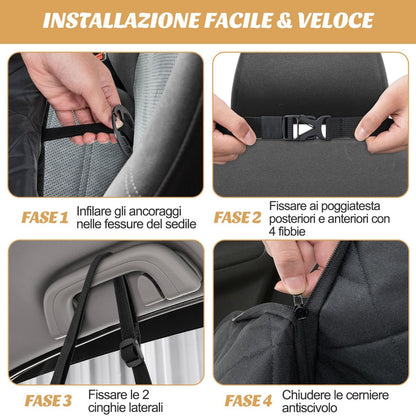 INSTALLAZIONE FACILE & VELOCE

FASE 1 Infilare gli ancoraggi nelle fessure del sedile

FASE 2 Fissare ai poggiatesta posteriori e anteriori con 4 fibbie

FASE 3 Fissare le 2 cinghie laterali

FASE 4 Chiudere le cerniere antiscivolo