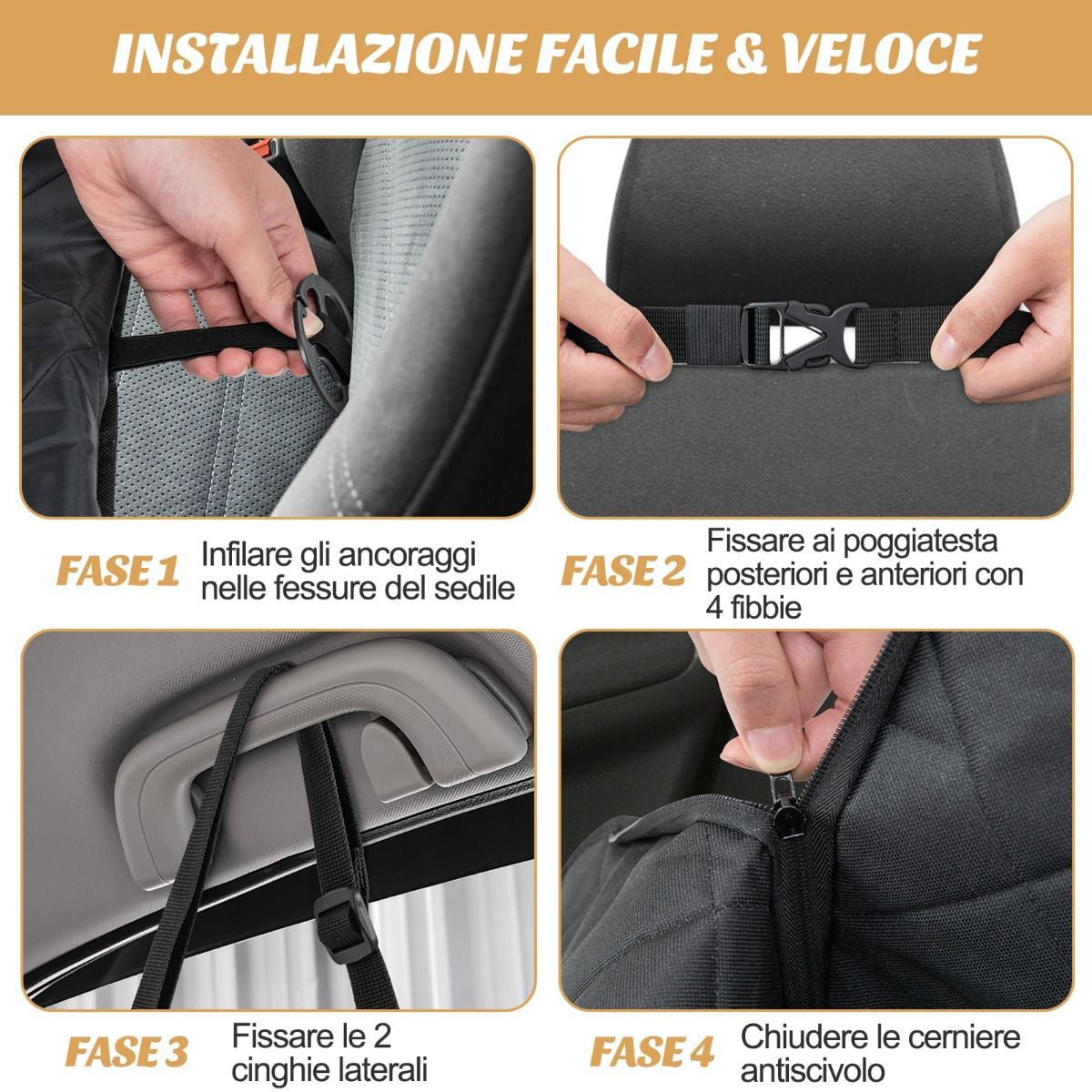 INSTALLAZIONE FACILE & VELOCE

FASE 1 Infilare gli ancoraggi nelle fessure del sedile

FASE 2 Fissare ai poggiatesta posteriori e anteriori con 4 fibbie

FASE 3 Fissare le 2 cinghie laterali

FASE 4 Chiudere le cerniere antiscivolo