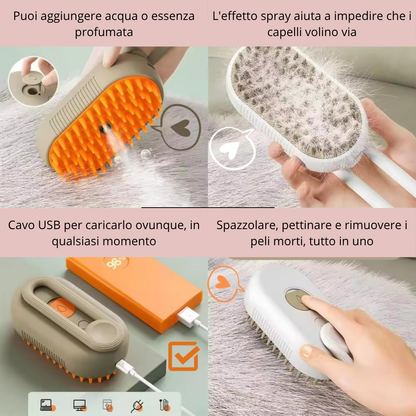 Puoi aggiungere acqua o essenza profumata

L'effetto spray aiuta a impedire che i capelli volino via

Cavo USB per caricarlo ovunque, in qualsiasi momento

Spazzolare, pettinare e rimuovere i peli morti, tutto in uno

98%